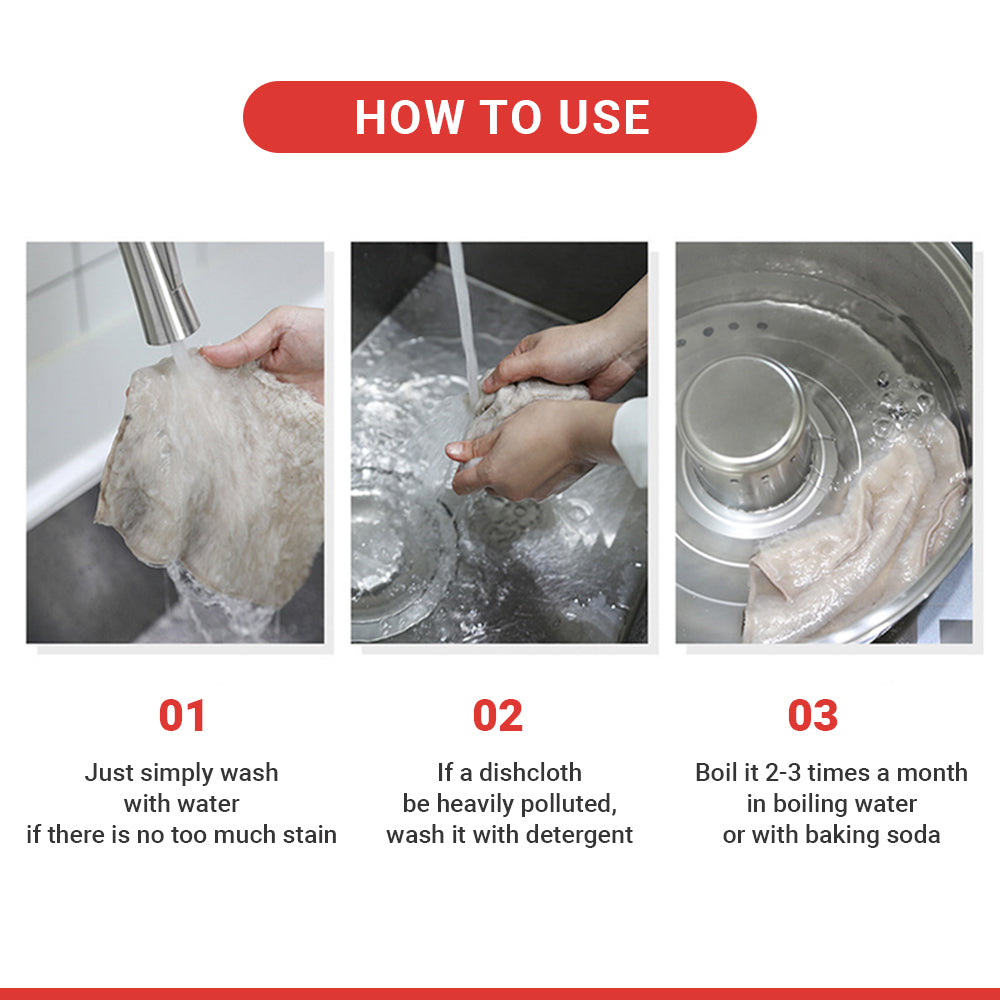 HOW TO USE

01

Just simply wash with water if there is no too much stain

02

If a dishcloth be heavily polluted, wash it with detergent

03

Boil it 2-3 times a month in boiling water or with baking soda