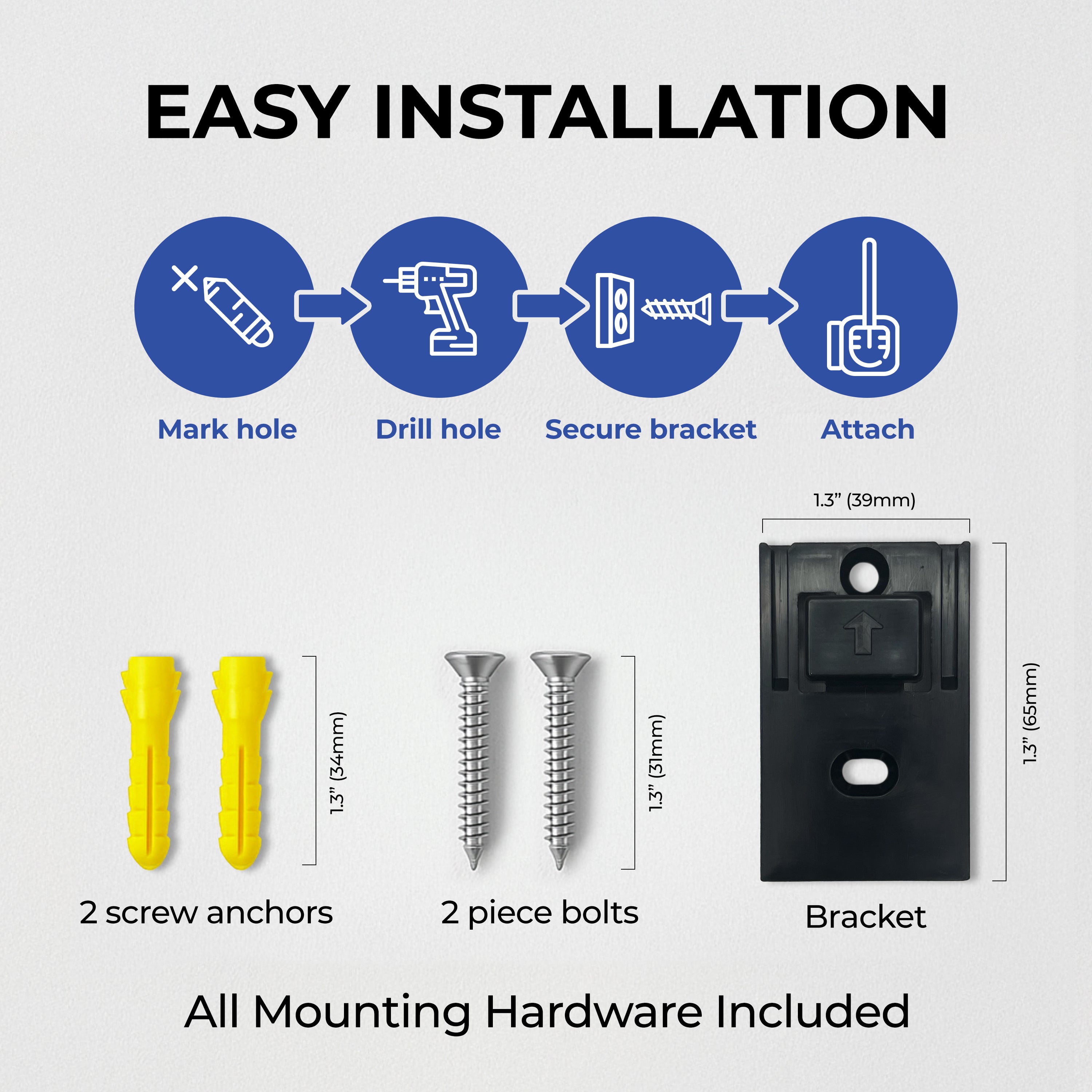 EASY INSTALLATION

Mark hole

Drill hole

Secure bracket

Attach

1.3” (39mm)

1.3” (34mm)

1.3” (31mm)

1.3” (65mm)

2 screw anchors

2 piece bolts

Bracket

All Mounting Hardware Included