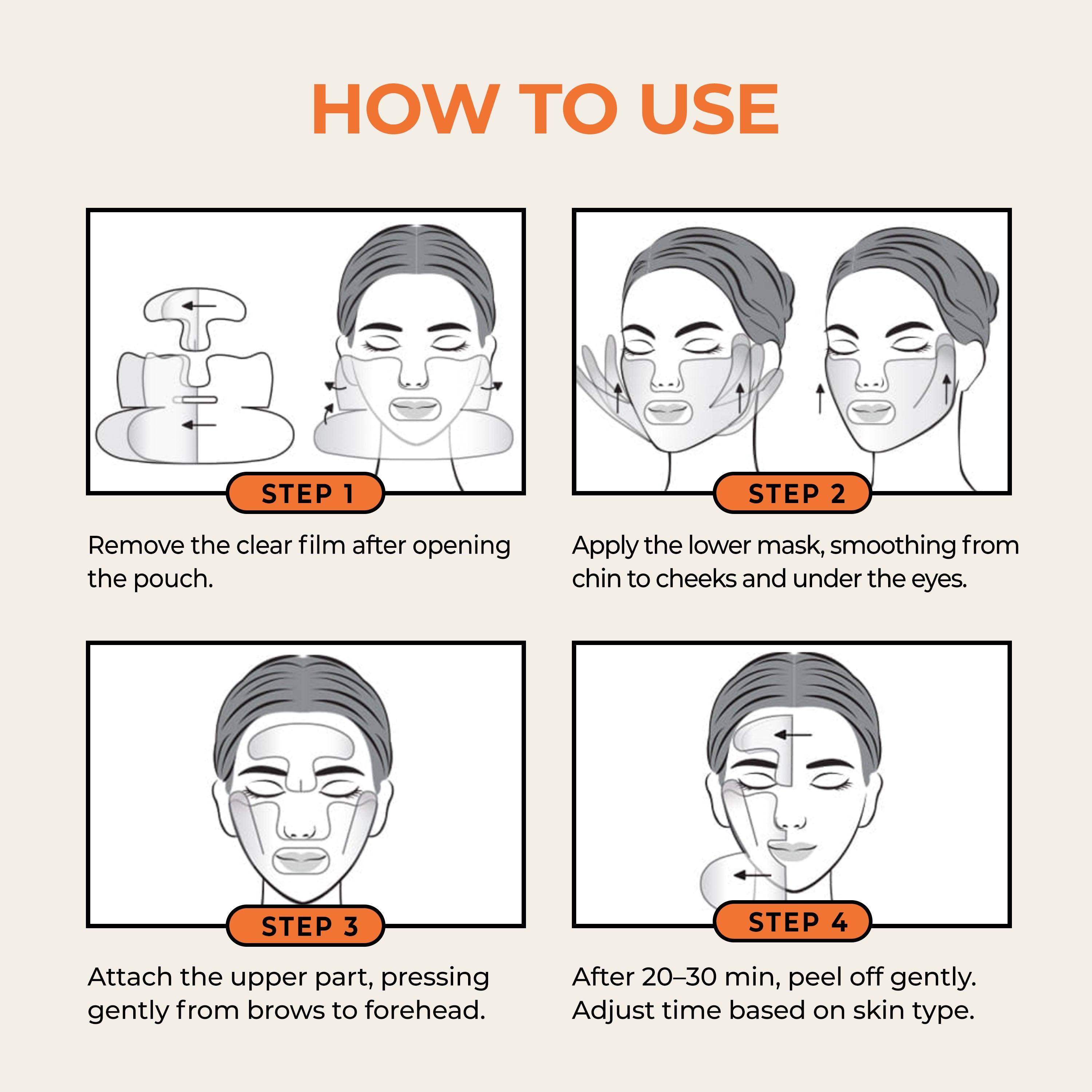 HOW TO USE

STEP 1

Remove the clear film after opening the pouch.

STEP 2

Apply the lower mask, smoothing from chin to cheeks and under the eyes.

STEP 3

Attach the upper part, pressing gently from brows to forehead.

STEP 4

After 20–30 min, peel off gently. Adjust time based on skin type.