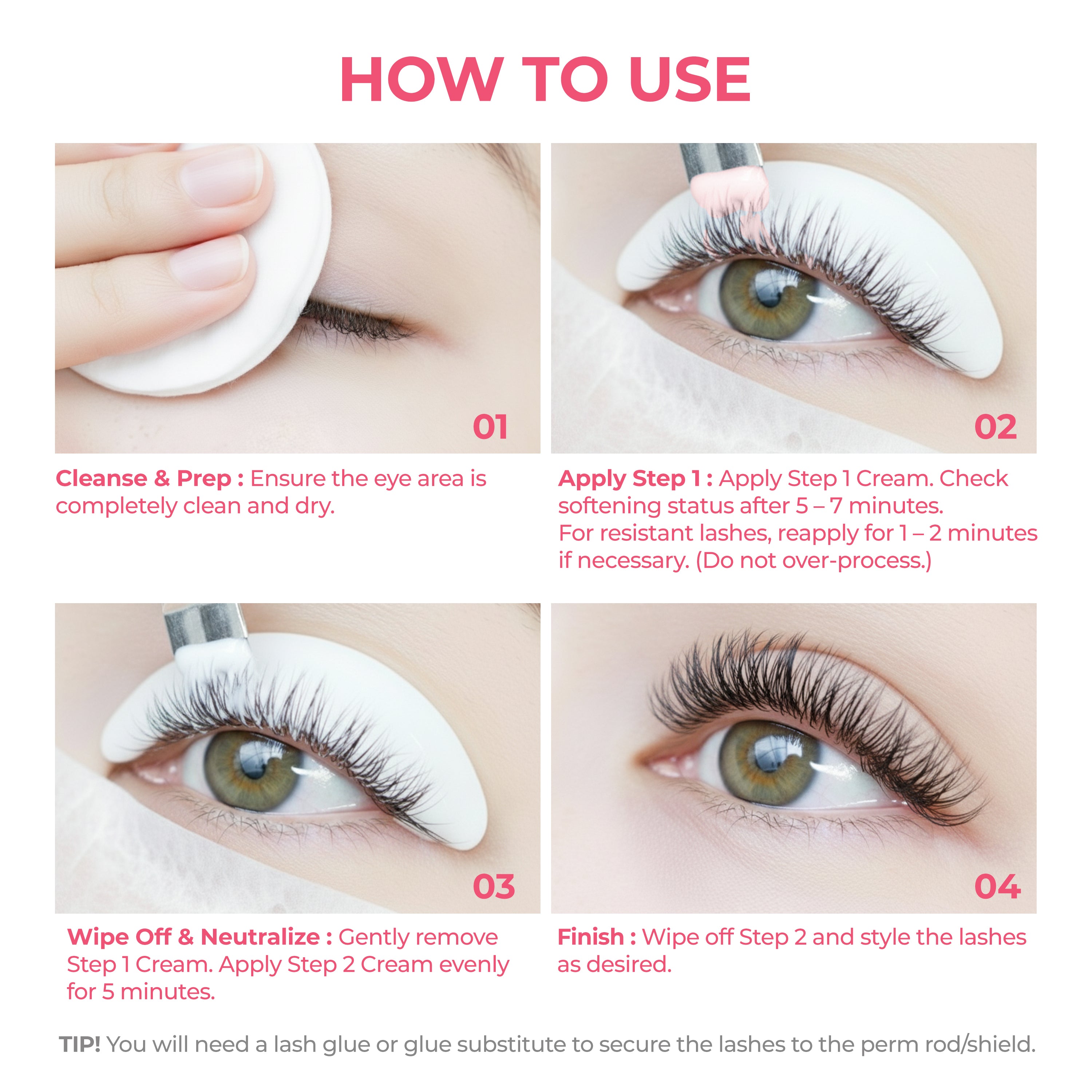 HOW TO USE

01

Cleanse & Prep : Ensure the eye area is completely clean and dry.

02

Apply Step 1 : Apply Step 1 Cream. Check softening status after 5 – 7 minutes.
For resistant lashes, reapply for 1 – 2 minutes if necessary. (Do not over-process.)

03

Wipe Off & Neutralize : Gently remove Step 1 Cream. Apply Step 2 Cream evenly for 5 minutes.

04

Finish : Wipe off Step 2 and style the lashes as desired.

TIP! You will need a lash glue or glue substitute to secure the lashes to the perm rod/shield.