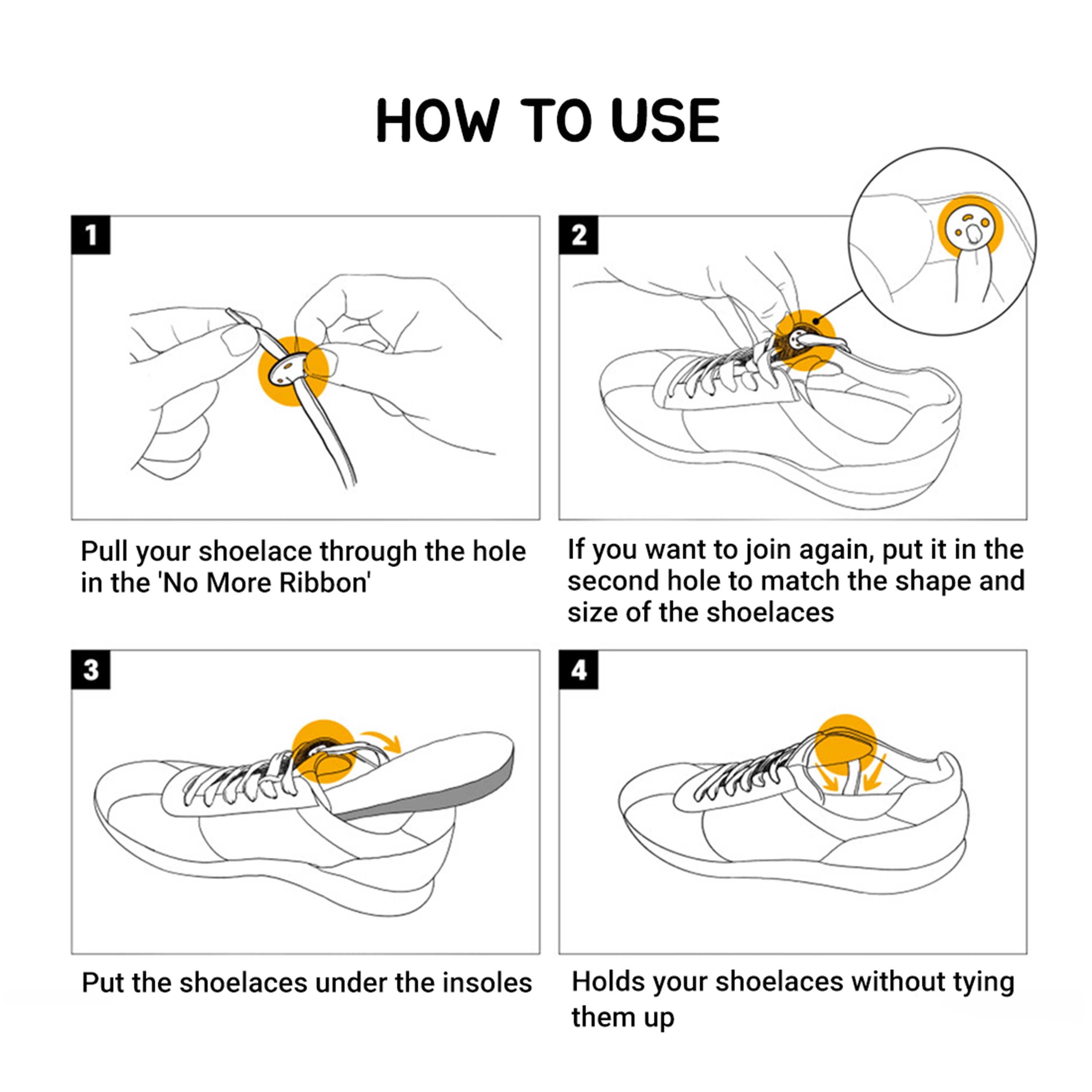 HOW TO USE

1

Pull your shoelace through the hole in the 'No More Ribbon'

2

If you want to join again, put it in the second hole to match the shape and size of the shoelaces

3

Put the shoelaces under the insoles

4

Holds your shoelaces without tying them up