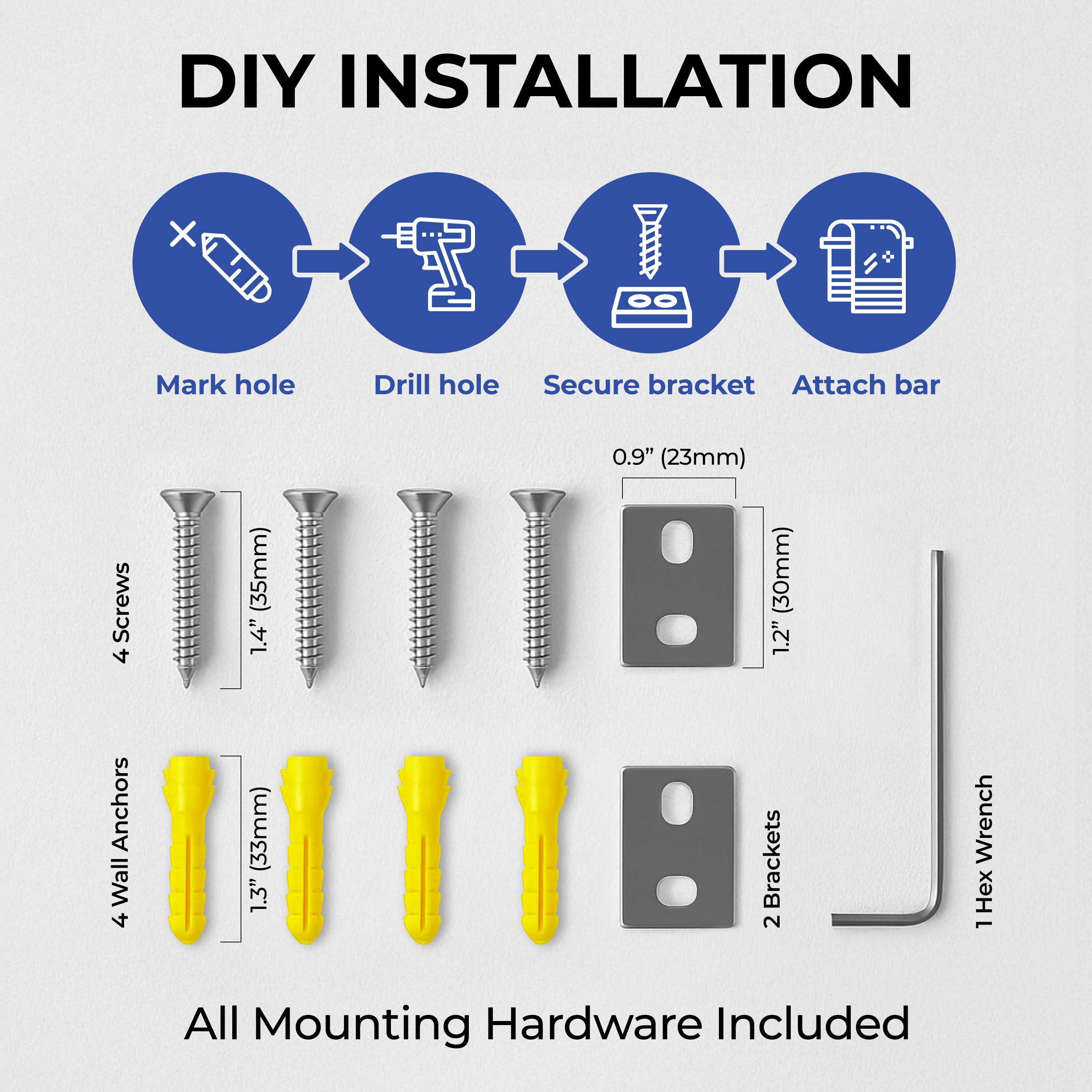 DIY INSTALLATION

Mark hole

Drill hole

Secure bracket

Attach bar

0.9” (23mm)

4 Screws

1.4” (35mm)

1.2” (30mm)

4 Wall Anchors

1.3” (33mm)

2 Brackets

1 Hex Wrench

All Mounting Hardware Included