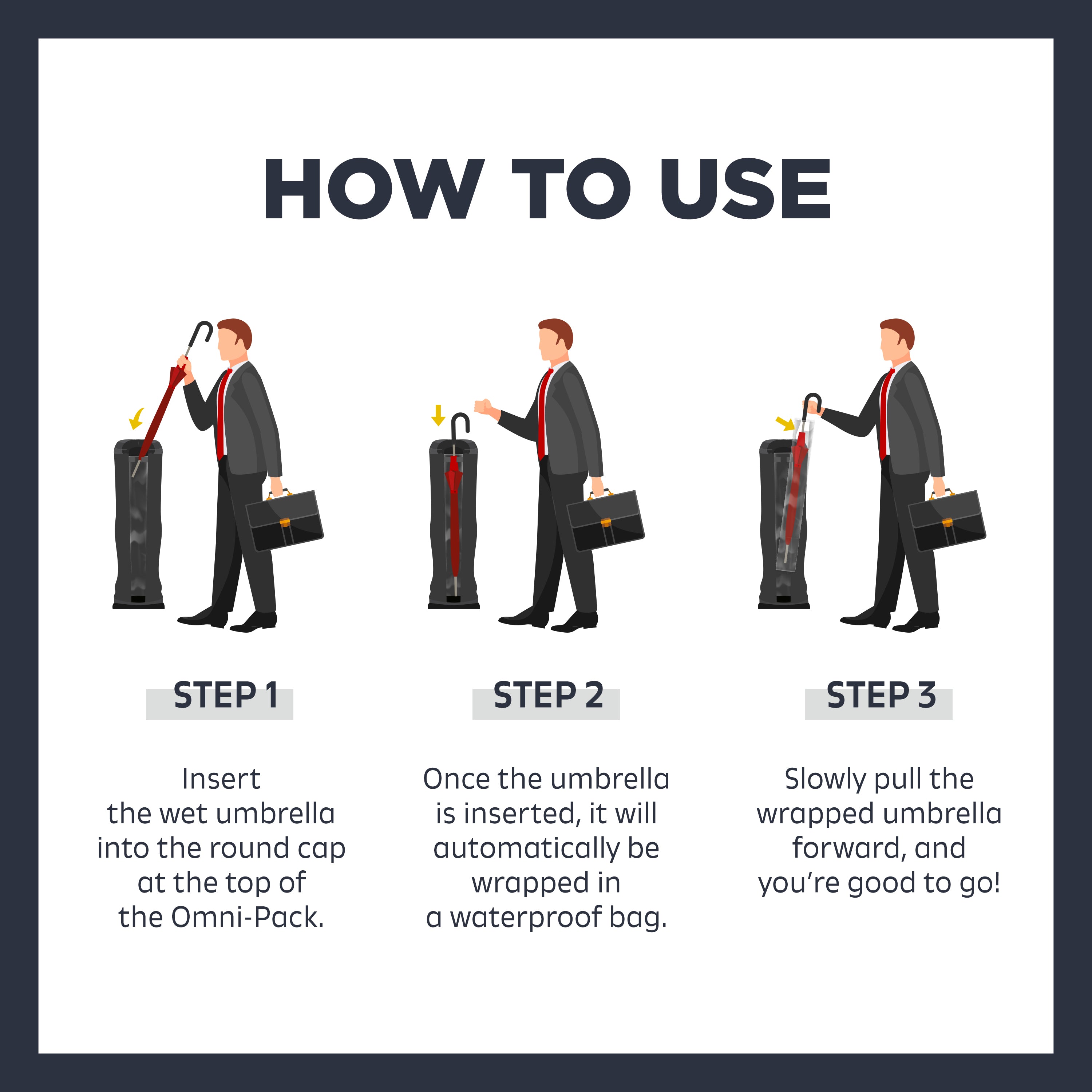 HOW TO USE

STEP 1

Insert the wet umbrella into the round cap at the top of the Omni-Pack.

STEP 2

Once the umbrella is inserted, it will automatically be wrapped in a waterproof bag.

STEP 3

Slowly pull the wrapped umbrella forward, and you’re good to go!