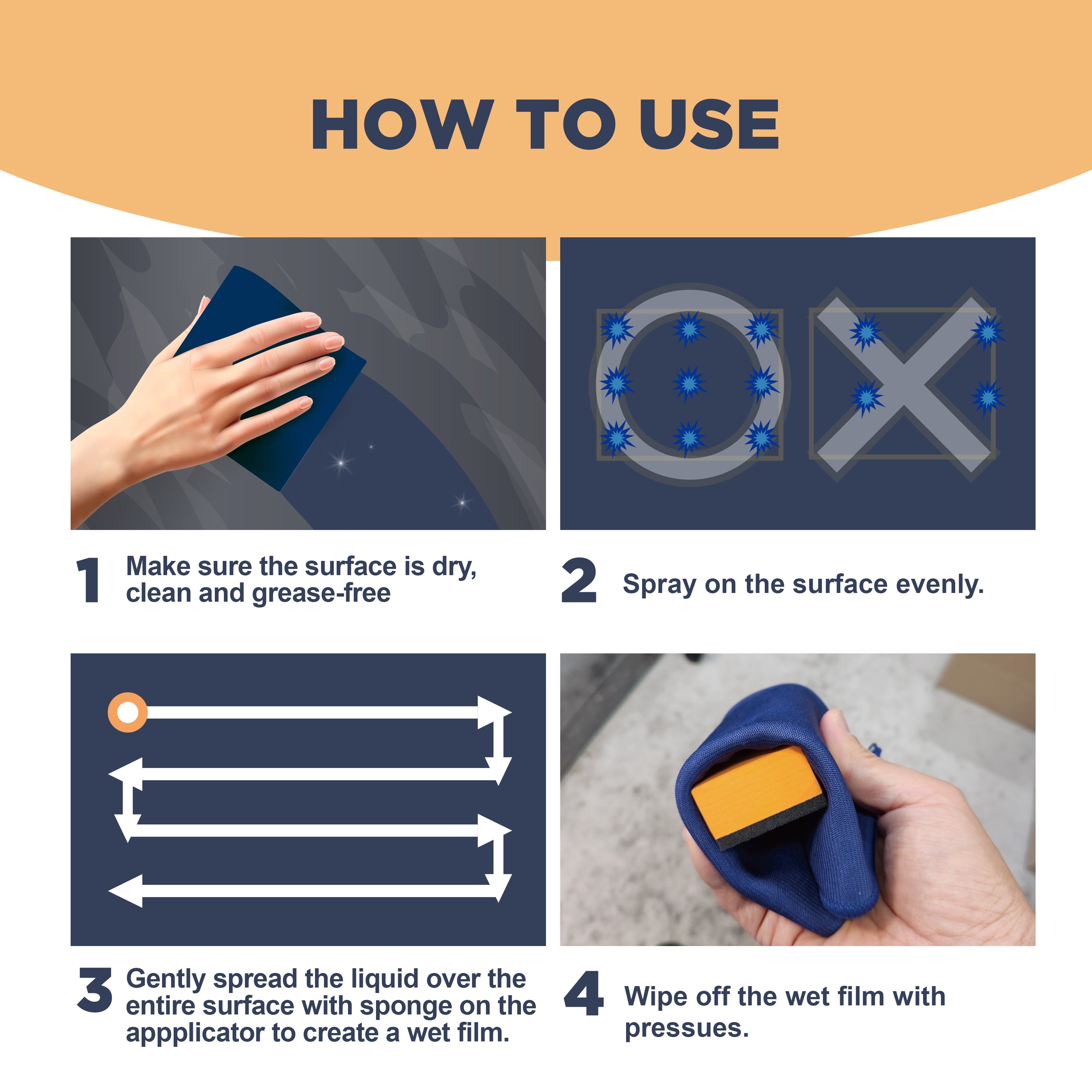 HOW TO USE

1 Make sure the surface is dry, clean and grease-free

2 Spray on the surface evenly.

3 Gently spread the liquid over the entire surface with sponge on the appplicator to create a wet film.

4 Wipe off the wet film with pressues.